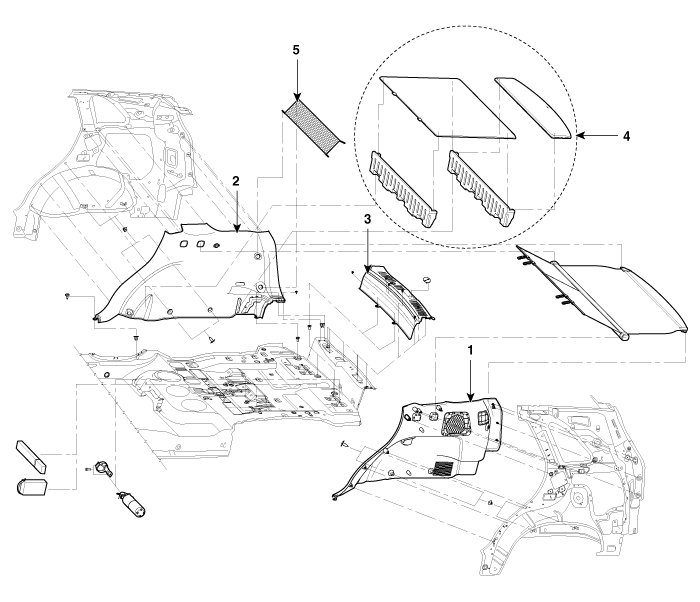 5
4
2
3
1