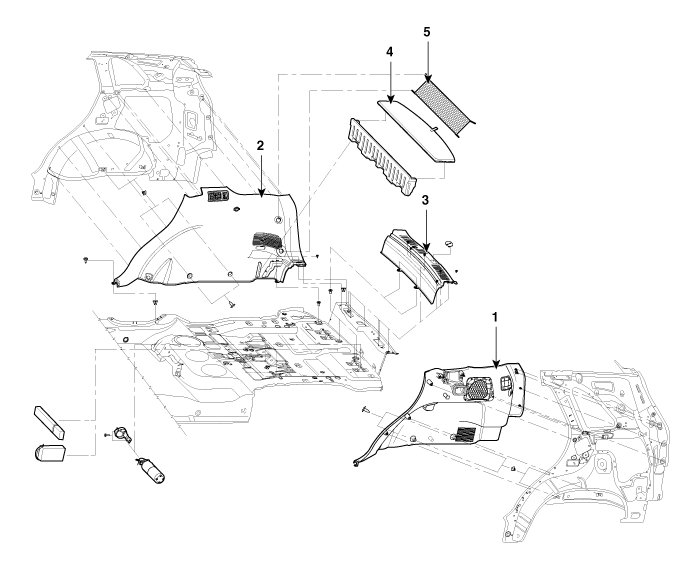 5
4
2
3
1