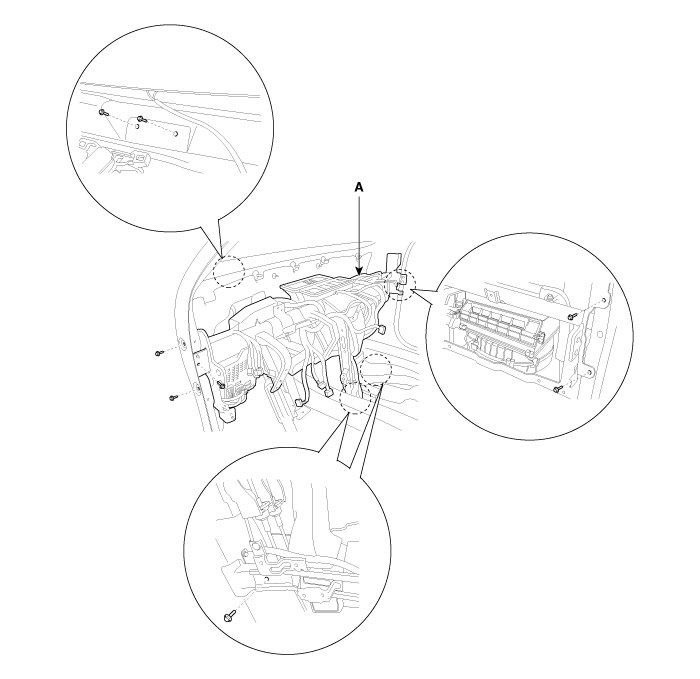 A