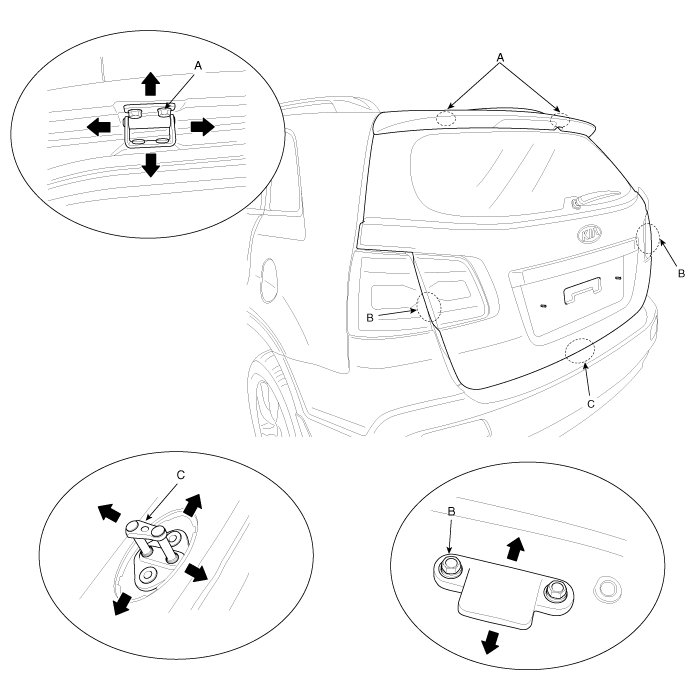 A

A

KIA

B

B

C

C

B