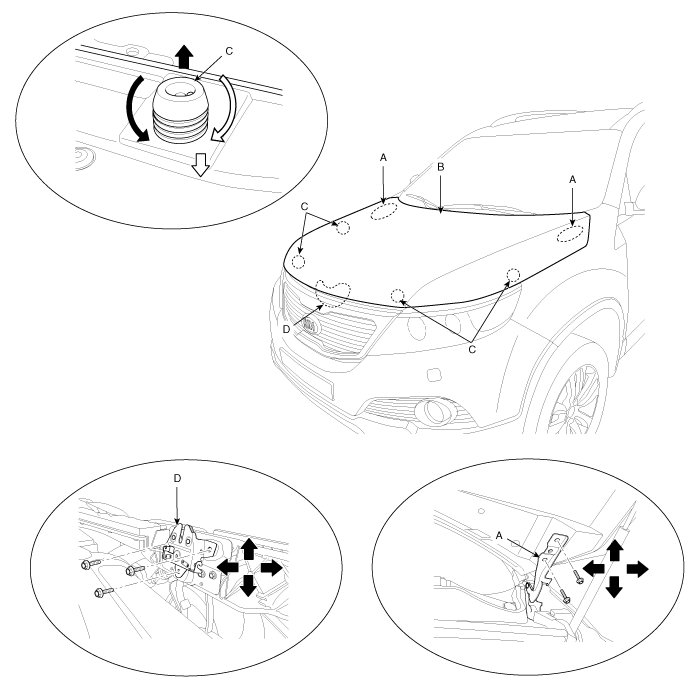 C

A
B
A
C
D
C

D

A