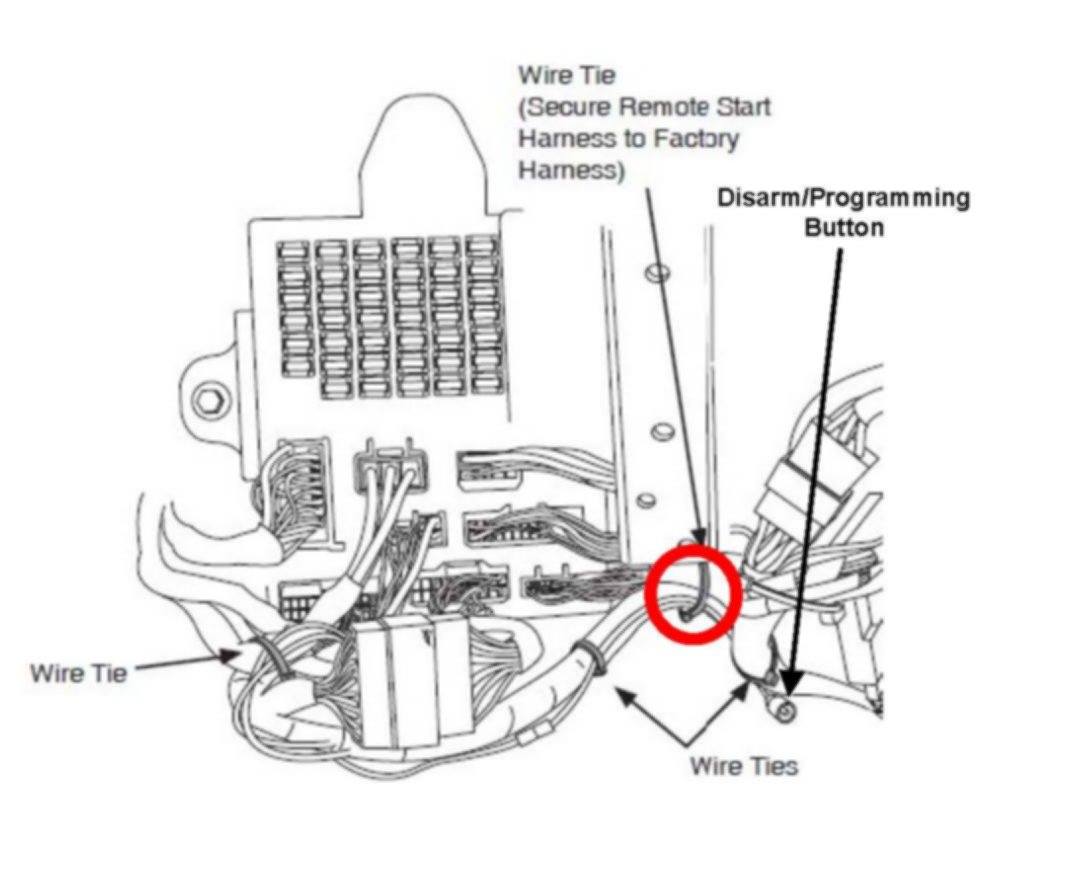 Wire Tie
(Secure Remote Start Harness to Factory Harness)

Disarm/Programming Button

Wire Tie

Wire Ties