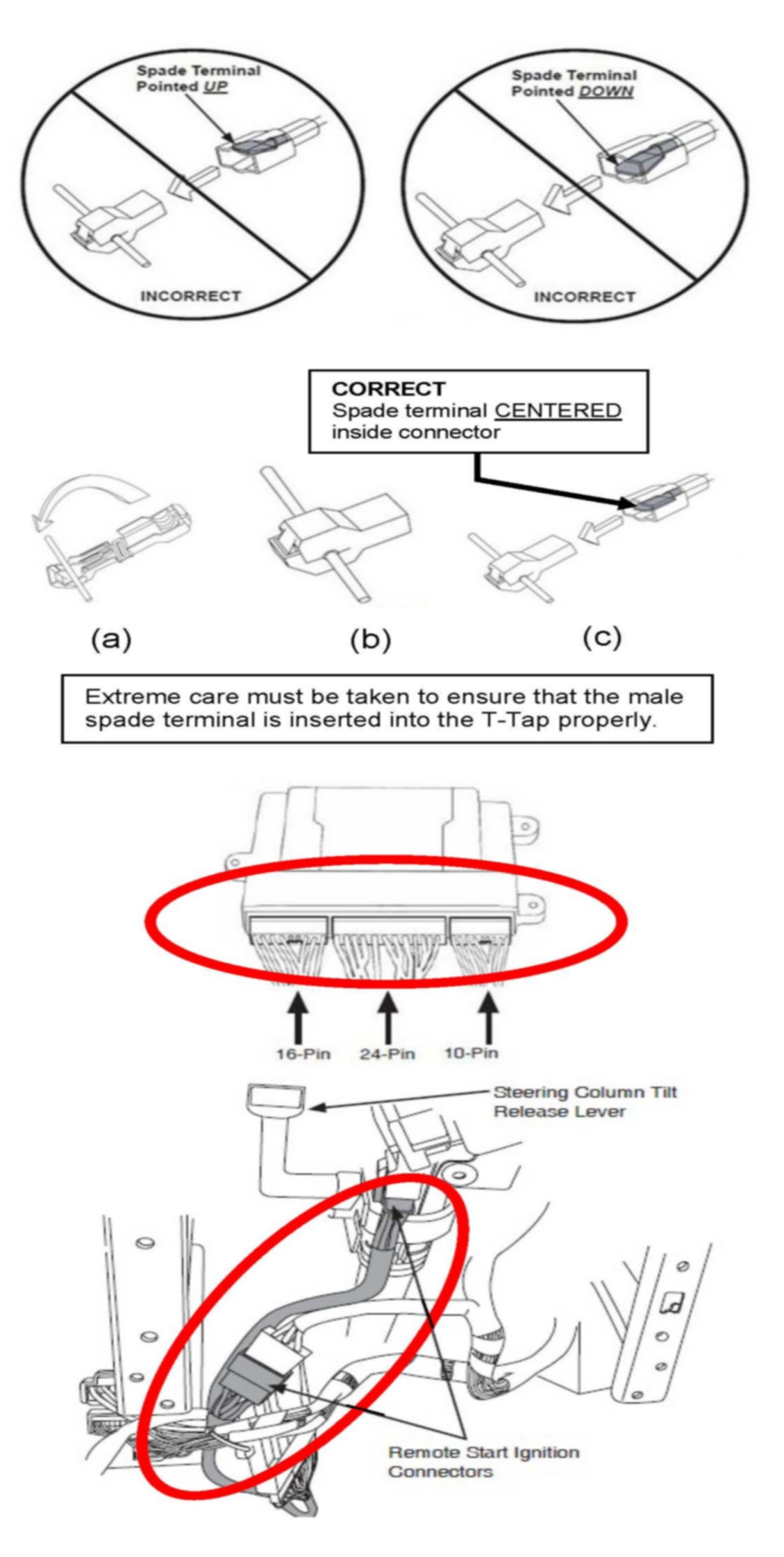 Spade Terminal Pointed UP

INCORRECT

Spade Terminal Pointed DOWN

INCORRECT

CORRECT
Spade terminal CENTERED inside connector

(a)

(b)

(c)

Extreme care must be taken to ensure that the male spade terminal is inserted into the T-Tap properly.

16-Pin

24-Pin

10-Pin

Steering Column Tilt Release Lever

Remote Start Ignition Connectors