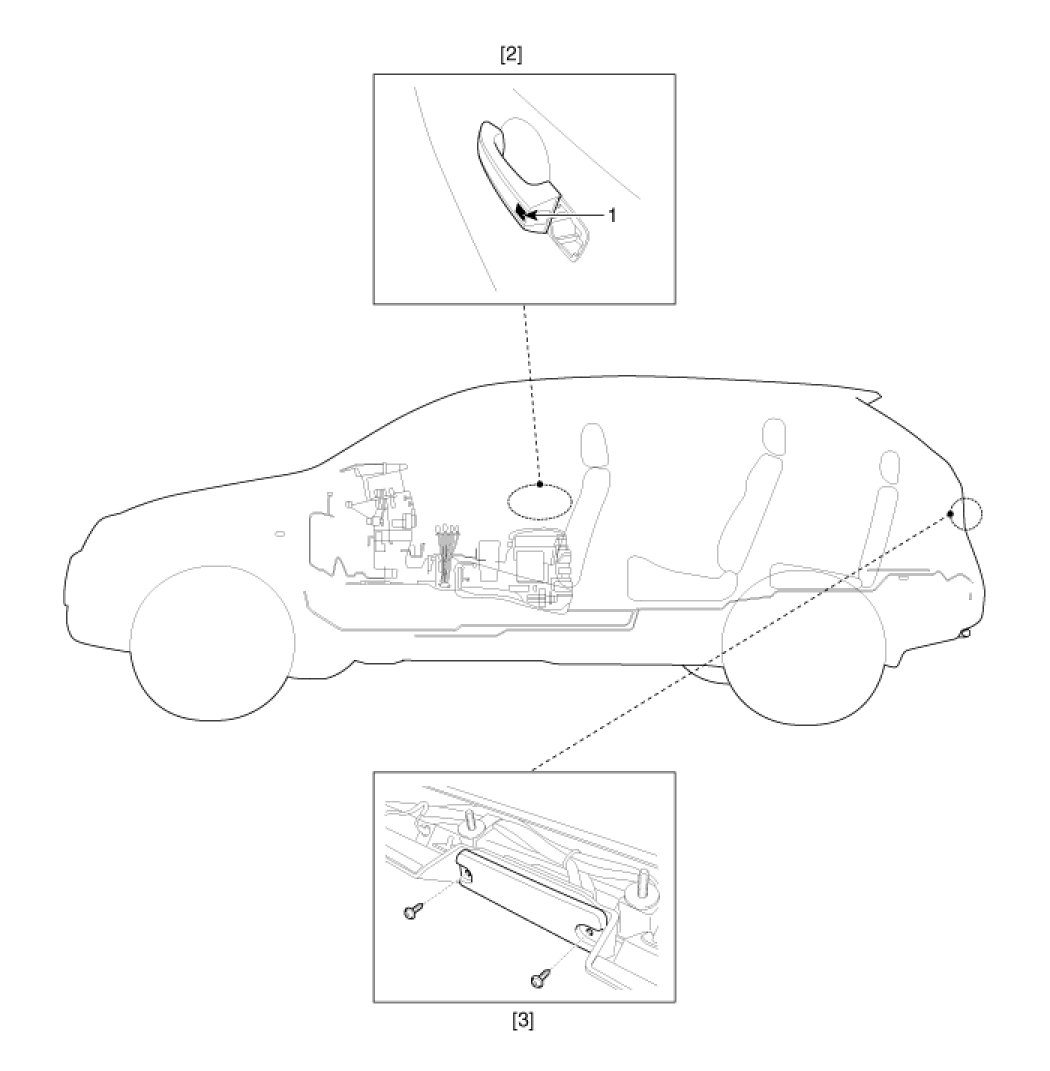 [2]

1

[3]