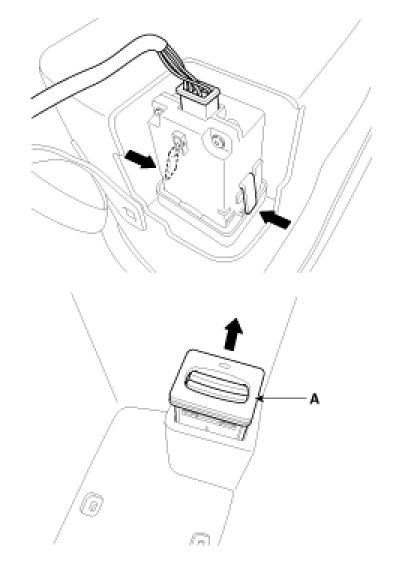 A