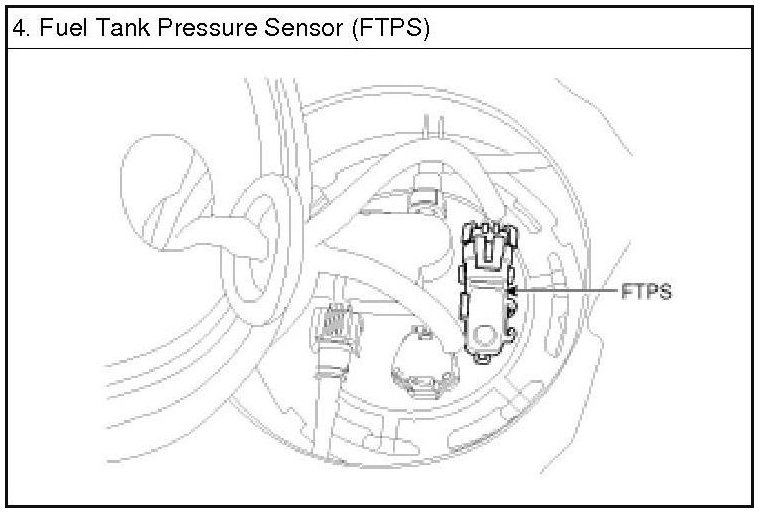 4. Fuel Tank Pressure Sensor (FTPS)

FTPS