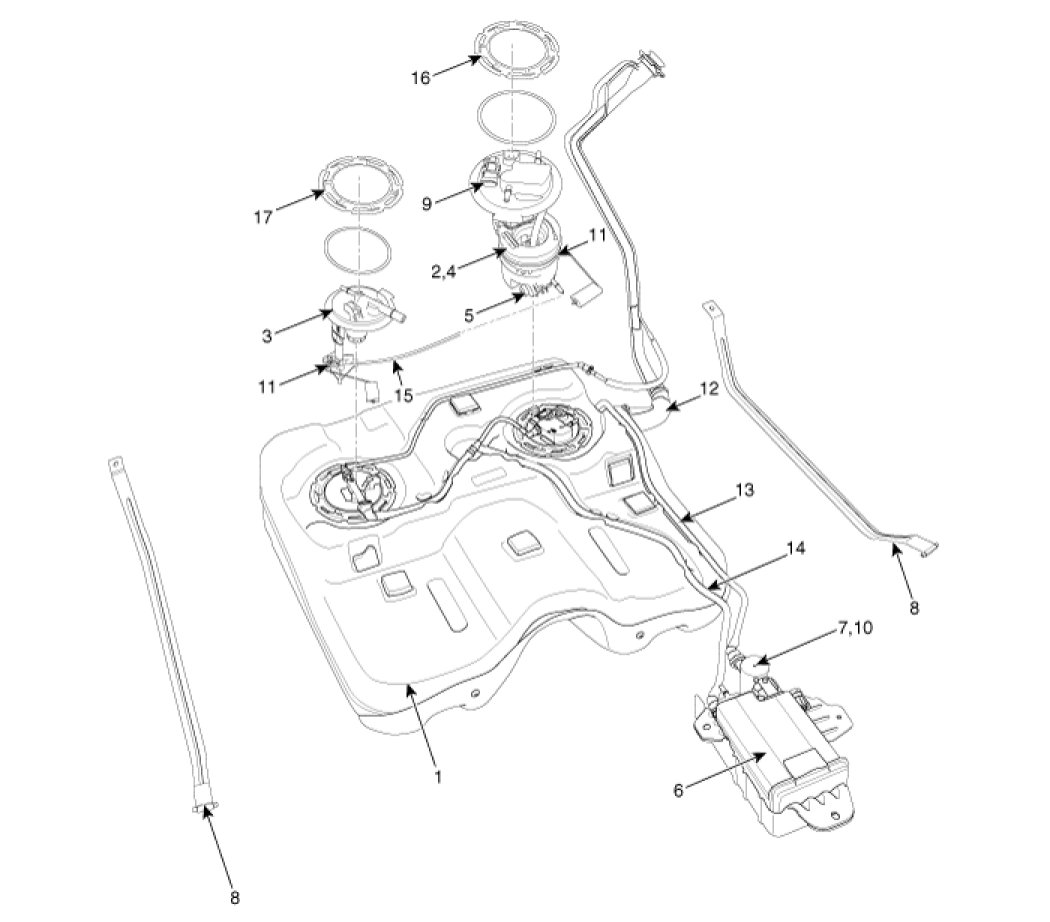 16
17
9
11
2,4
3
5
11
15
12
13
14
8
7,10
1
6
8