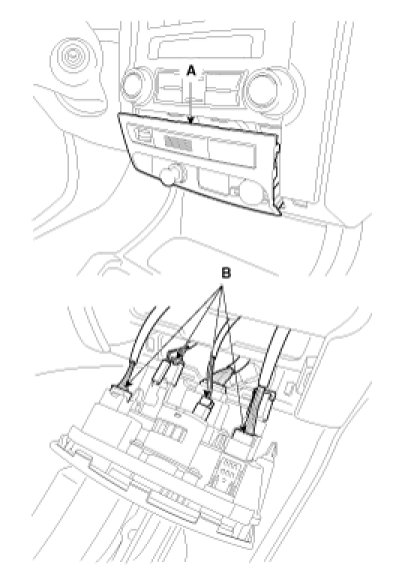 A

B