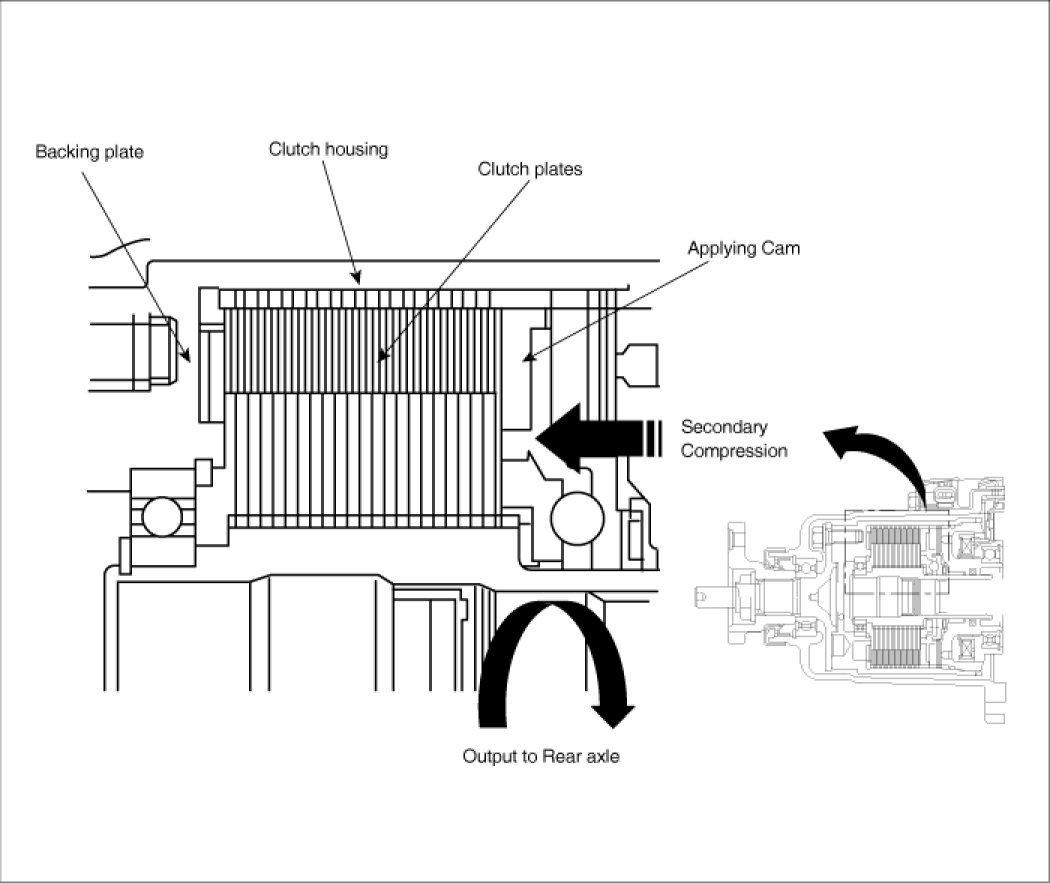 Backing plate

Clutch housing

Clutch plates

Applying Cam

Secondary Compression

Output to Rear axle