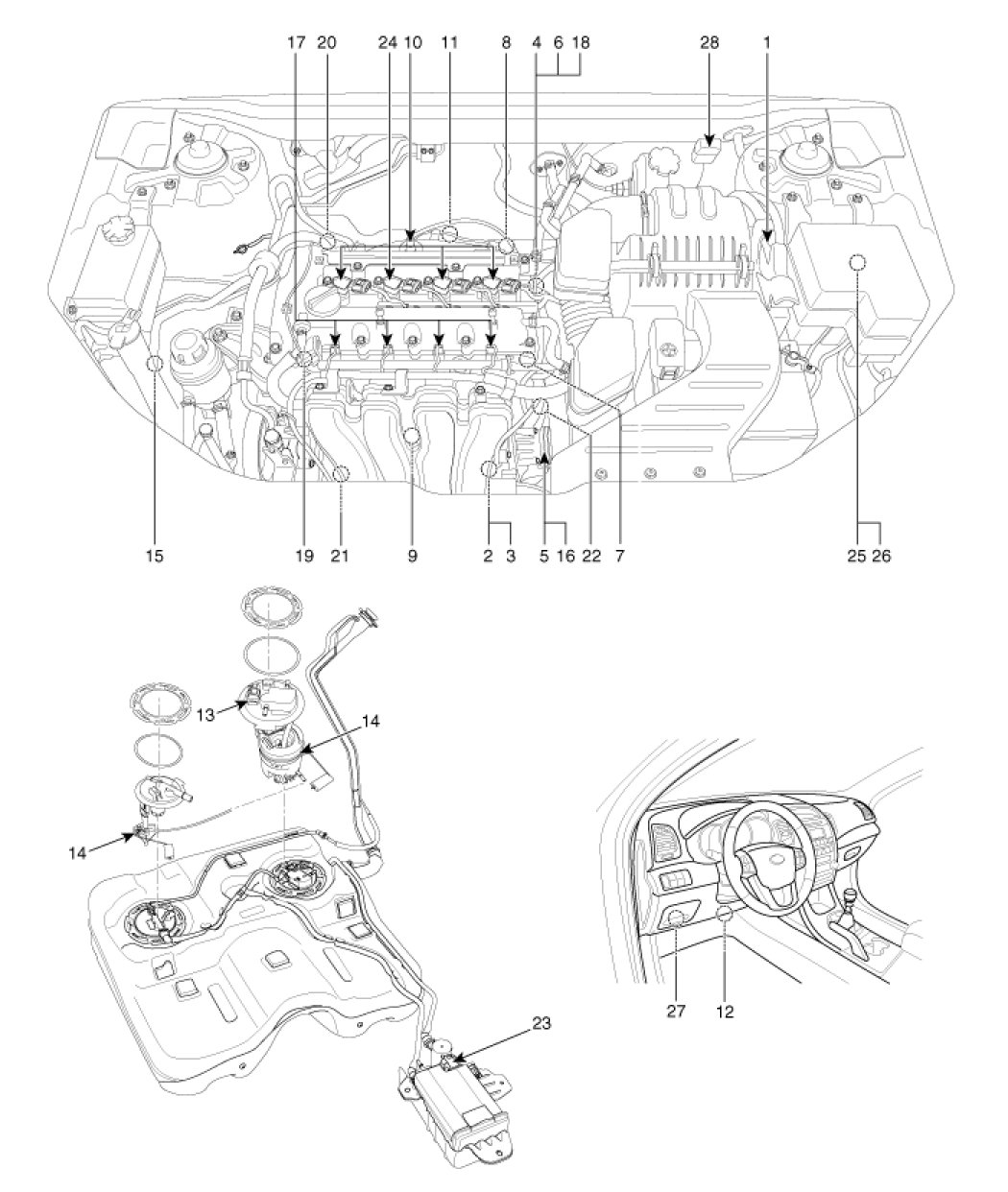 17 20 24 10 11 8 4 6 18 28 1

15 19 21 9 2 3 5 16 22 7 25 26

13
14
14
23

27 12