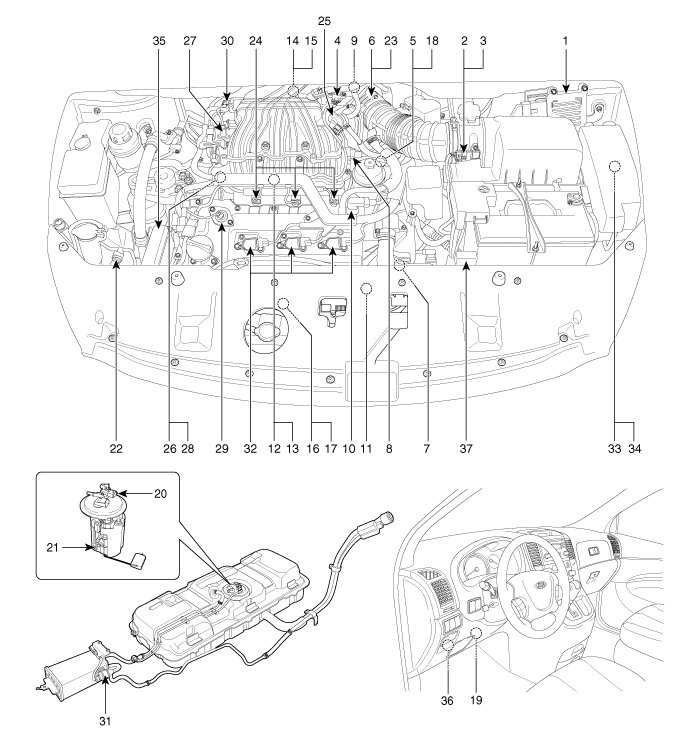 25
35 27 30 24 14 15 4 9 6 23 5 18 2 3 1

22 26 28 29 32 12 13 16 17 10 11 8 7 37 33 34

20
21

31

36 19