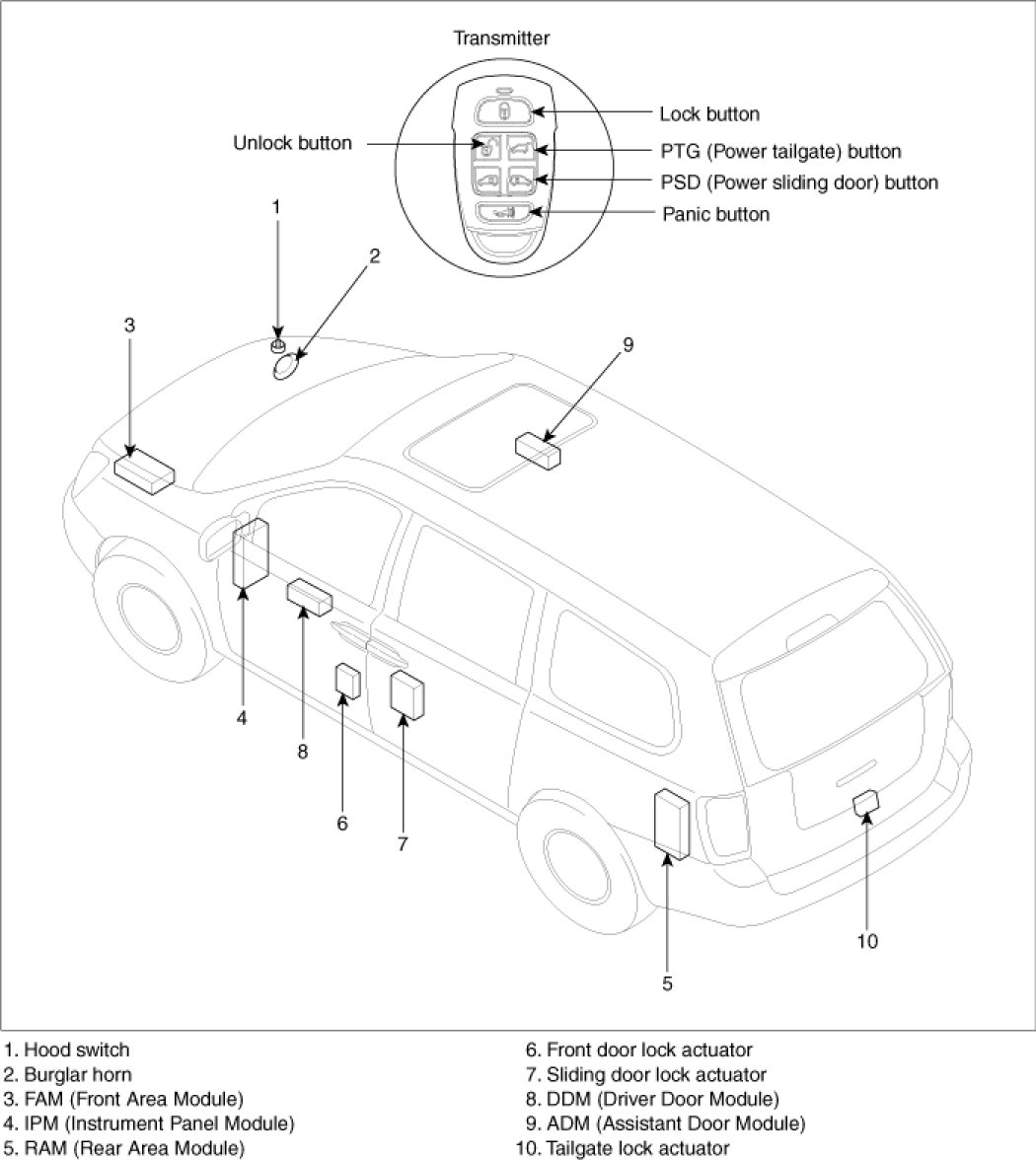 Transmitter

Unlock button

Lock button

PTG (Power tailgate) button

PSD (Power sliding door) button

Panic button

1

2

3

9

4

8

6

7

5

10

1. Hood switch
2. Burglar horn
3. FAM (Front Area Module)
4. IPM (Instrument Panel Module)
5. RAM (Rear Area Module)

6. Front door lock actuator
7. Sliding door lock actuator
8. DDM (Driver Door Module)
9. ADM (Assistant Door Module)
10. Tailgate lock actuator