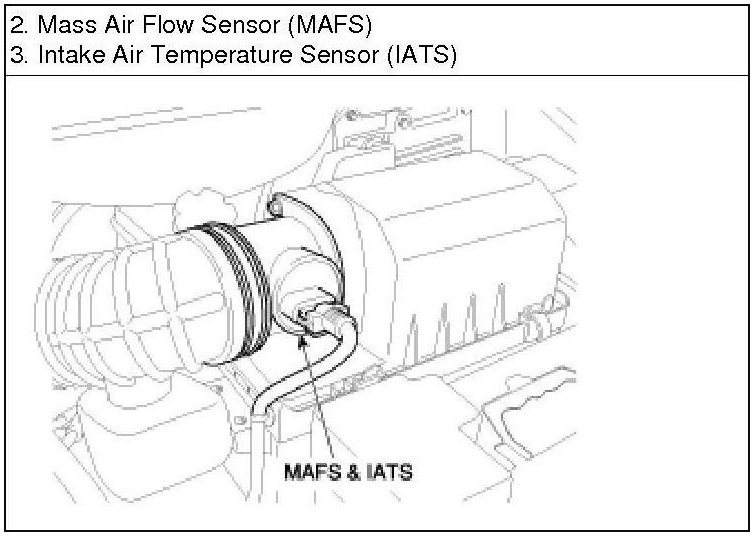 2. Mass Air Flow Sensor (MAFS)
3. Intake Air Temperature Sensor (IATS)

MAFS & IATS