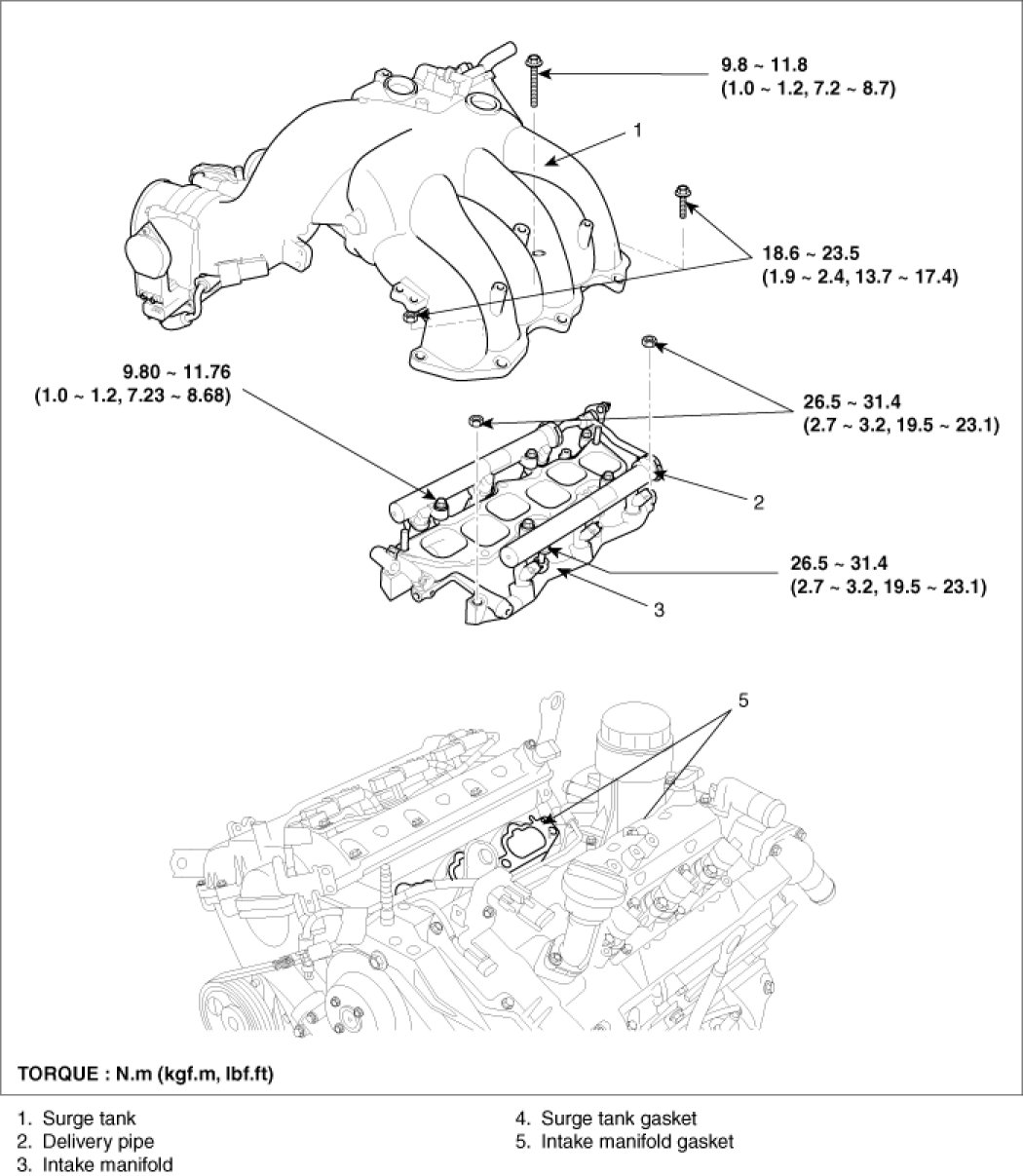 9.8 ~ 11.8
(1.0 ~ 1.2, 7.2 ~ 8.7)

1

18.6 ~ 23.5
(1.9 ~ 2.4, 13.7 ~ 17.4)

9.80 ~ 11.76
(1.0 ~ 1.2, 7.23 ~ 8.68)

26.5 ~ 31.4
(2.7 ~ 3.2, 19.5 ~ 23.1)

2

26.5 ~ 31.4
(2.7 ~ 3.2, 19.5 ~ 23.1)

3

5

TORQUE : N.m (kgf.m, lbf.ft)

1. Surge tank
2. Delivery pipe
3. Intake manifold

4. Surge tank gasket
5. Intake manifold gasket