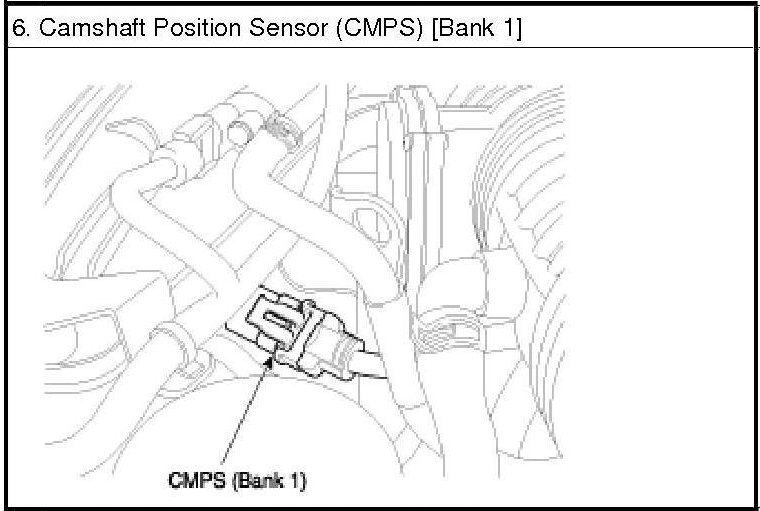 6. Camshaft Position Sensor (CMPS) [Bank 1]

CMPS (Bank 1)