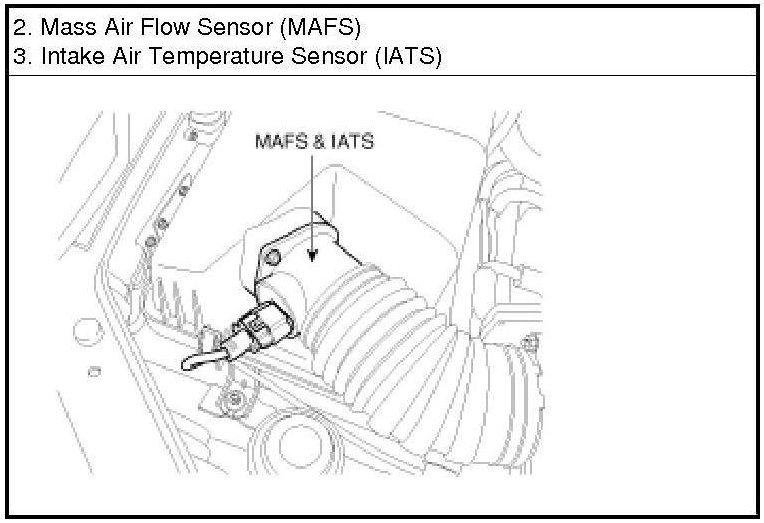 2. Mass Air Flow Sensor (MAFS)
3. Intake Air Temperature Sensor (IATS)

MAFS & IATS