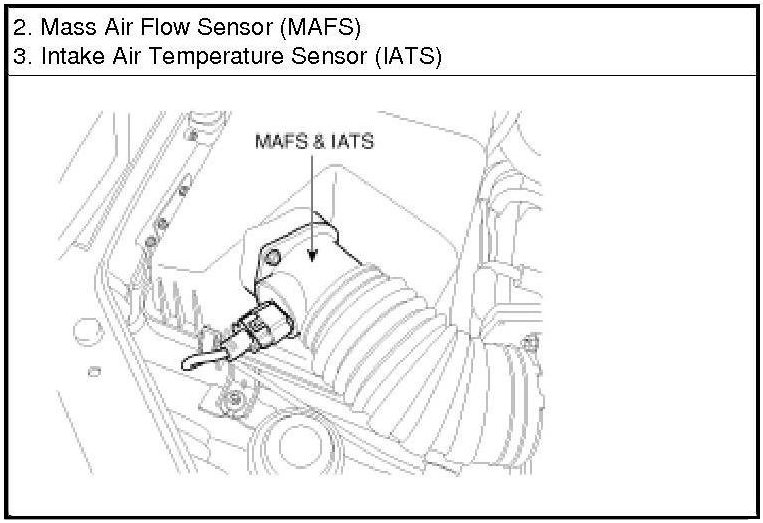 2. Mass Air Flow Sensor (MAFS)
3. Intake Air Temperature Sensor (IATS)

MAFS & IATS