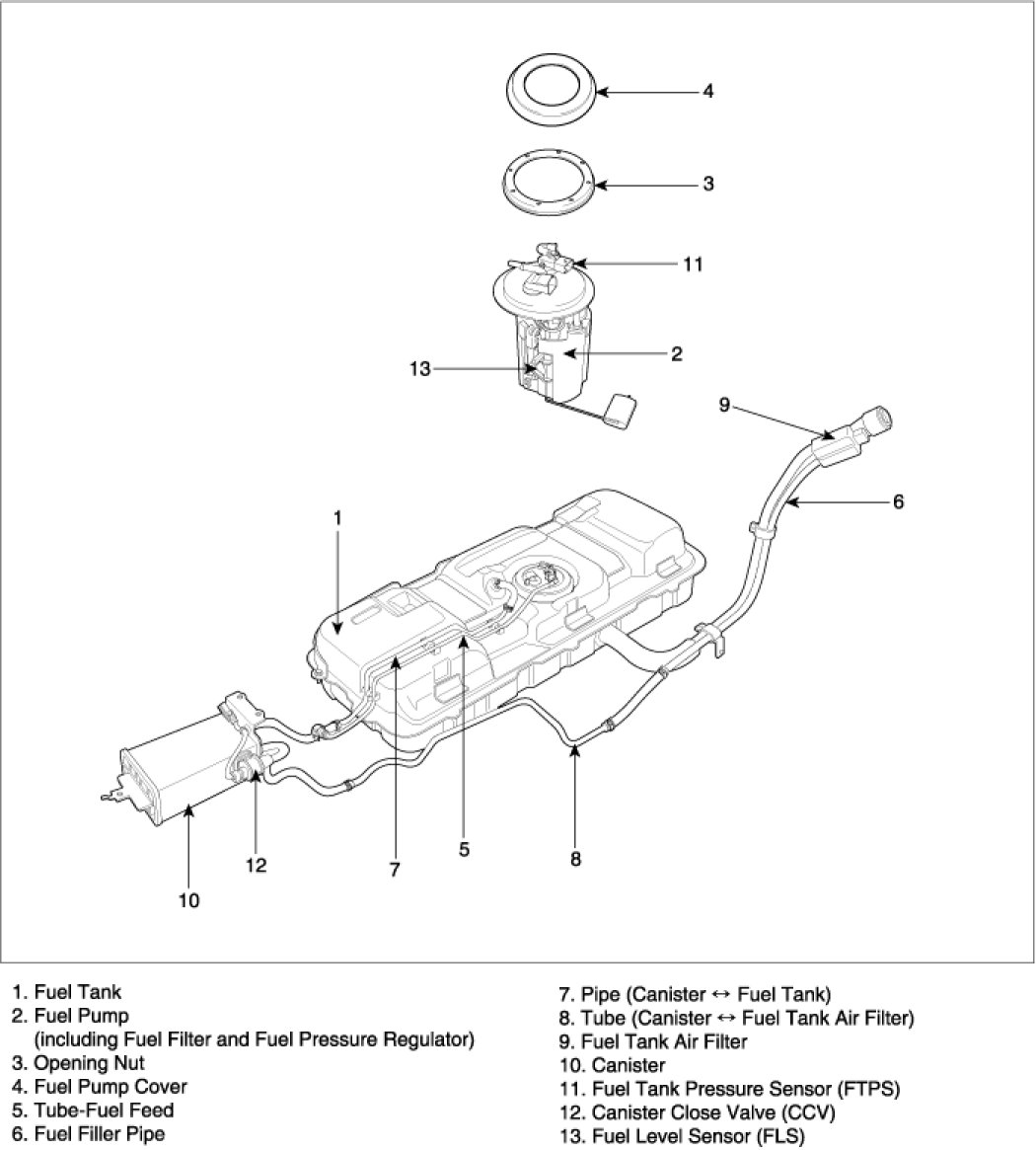 4
3
11
2
13
9
6
1
7
5
8
12
10

1. Fuel Tank
2. Fuel Pump
(including Fuel Filter and Fuel Pressure Regulator)
3. Opening Nut
4. Fuel Pump Cover
5. Tube-Fuel Feed
6. Fuel Filler Pipe

7. Pipe (Canister ↔ Fuel Tank)
8. Tube (Canister ↔ Fuel Tank Air Filter)
9. Fuel Tank Air Filter
10. Canister
11. Fuel Tank Pressure Sensor (FTPS)
12. Canister Close Valve (CCV)
13. Fuel Level Sensor (FLS)