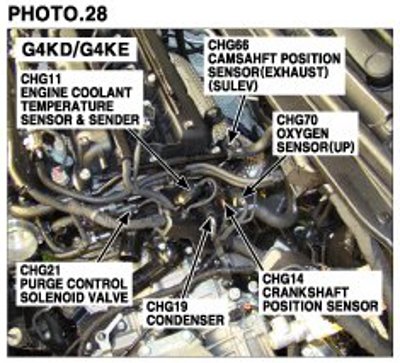 PHOTO.28

G4KD/G4KE

CHG11
ENGINE COOLANT
TEMPERATURE
SENSOR & SENDER

CHG66
CAMSAHFT POSITION
SENSOR(EXHAUST)
(SULEV)

CHG70
OXYGEN
SENSOR(UP)

CHG21
PURGE CONTROL
SOLENOID VALVE

CHG19
CONDENSER

CHG14
CRANKSHAFT
POSITION SENSOR