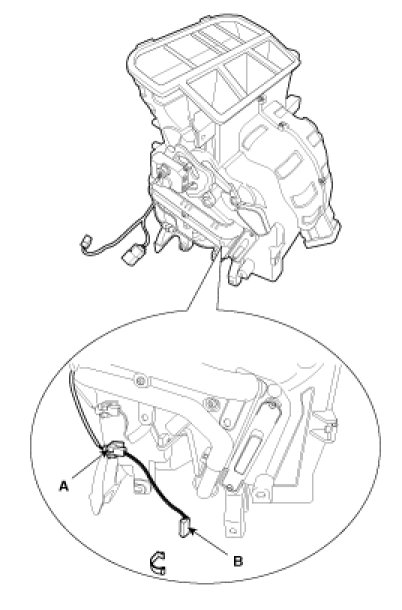 A

B