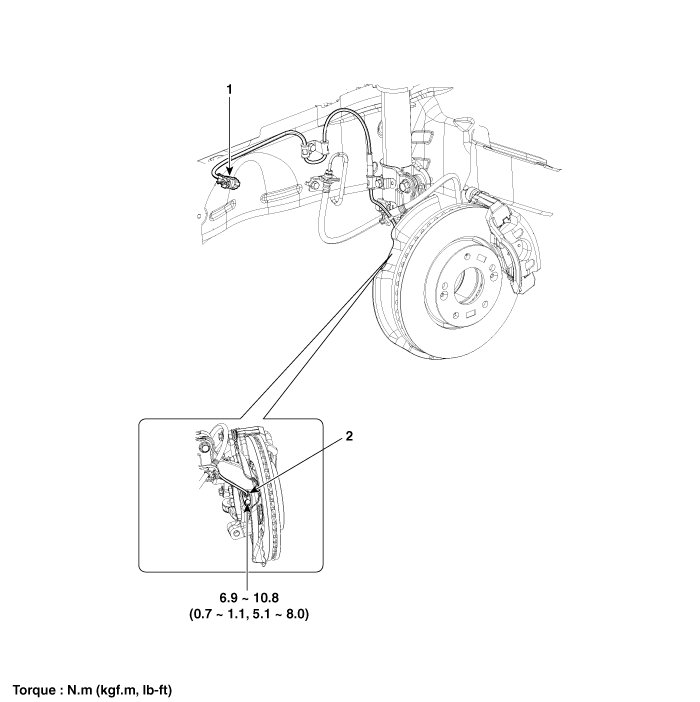 1

2

6.9 ~ 10.8
(0.7 ~ 1.1, 5.1 ~ 8.0)

Torque : N.m (kgf.m, lb-ft)