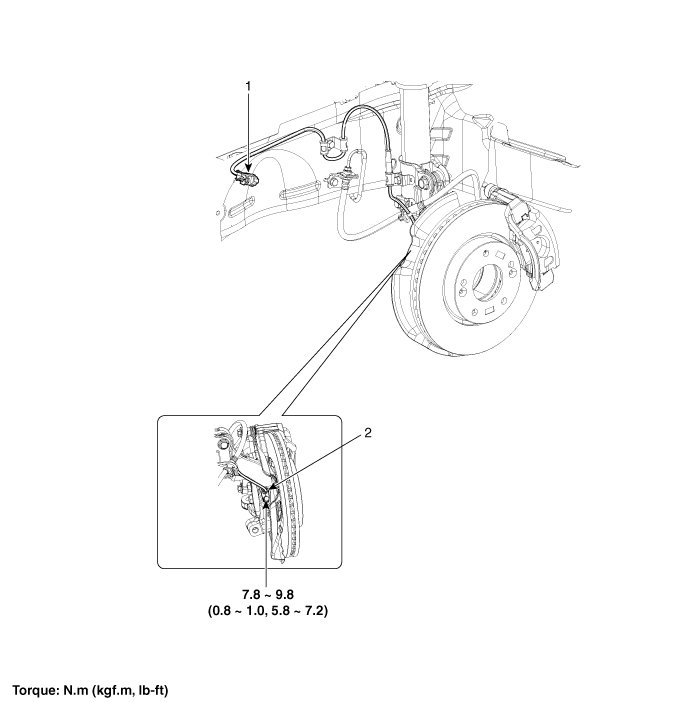 1

2

7.8 ~ 9.8
(0.8 ~ 1.0, 5.8 ~ 7.2)

Torque: N.m (kgf.m, lb-ft)