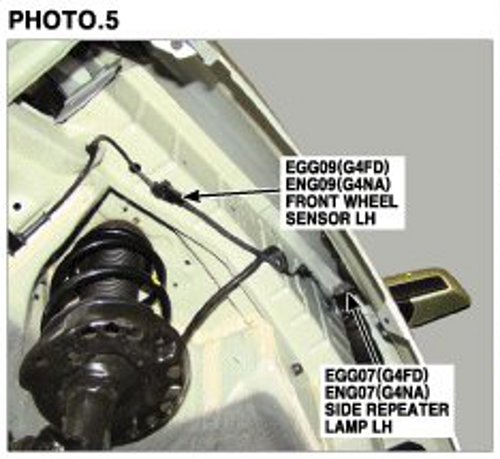 PHOTO.5

EGG09(G4FD)
ENG09(G4NA)
FRONT WHEEL
SENSOR LH

EGG07(G4FD)
ENG07(G4NA)
SIDE REPEATER
LAMP LH