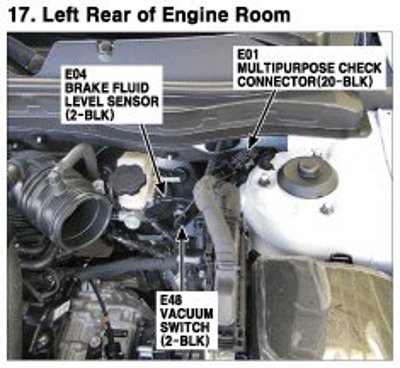 17. Left Rear of Engine Room

E04
BRAKE FLUID
LEVEL SENSOR
(2-BLK)

E01
MULTIPURPOSE CHECK
CONNECTOR(20-BLK)

E48
VACUUM
SWITCH
(2-BLK)