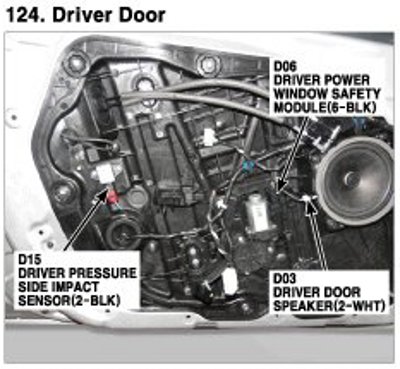 124. Driver Door

D06
DRIVER POWER
WINDOW SAFETY
MODULE(6-BLK)

D15
DRIVER PRESSURE
SIDE IMPACT
SENSOR(2-BLK)

D03
DRIVER DOOR
SPEAKER(2-WHT)