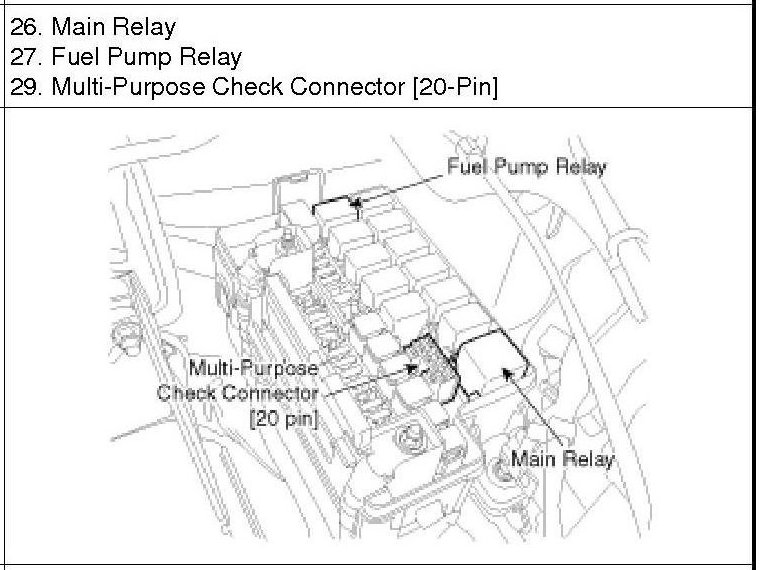 26. Main Relay
27. Fuel Pump Relay
29. Multi-Purpose Check Connector [20-Pin]

Fuel Pump Relay

Multi-Purpose Check Connector [20 pin]

Main Relay