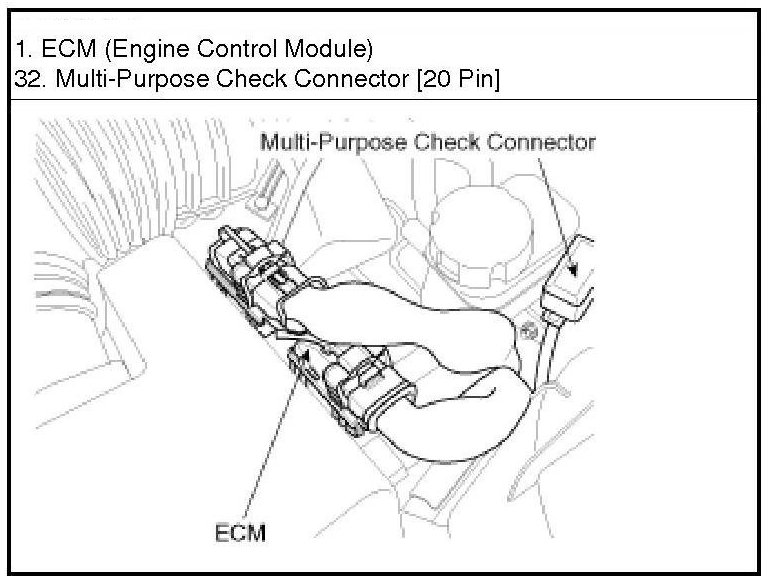 1. ECM (Engine Control Module)
32. Multi-Purpose Check Connector [20 Pin]

Multi-Purpose Check Connector

ECM