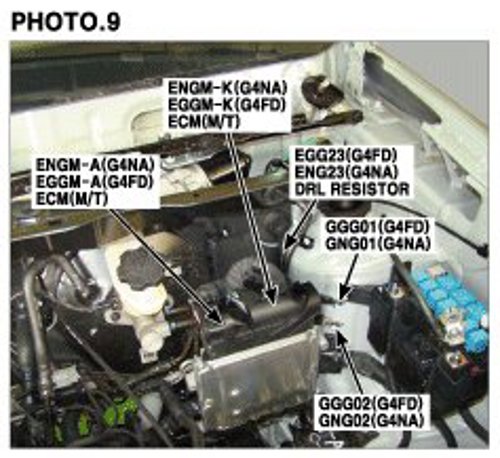 PHOTO.9

ENGM-K(G4NA)
EGGM-K(G4FD)
ECM(M/T)

ENGM-A(G4NA)
EGGM-A(G4FD)
ECM(M/T)

EGG23(G4FD)
ENG23(G4NA)
DRL RESISTOR

GGG01(G4FD)
GNG01(G4NA)

GGG02(G4FD)
GNG02(G4NA)