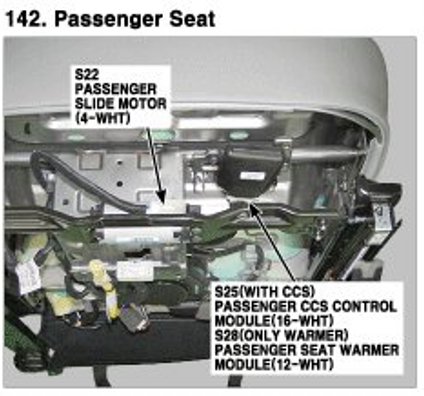 142. Passenger Seat

S22
PASSENGER
SLIDE MOTOR
(4-WHT)

S25(WITH CCS)
PASSENGER CCS CONTROL
MODULE(16-WHT)
S28(ONLY WARMER)
PASSENGER SEAT WARMER
MODULE(12-WHT)