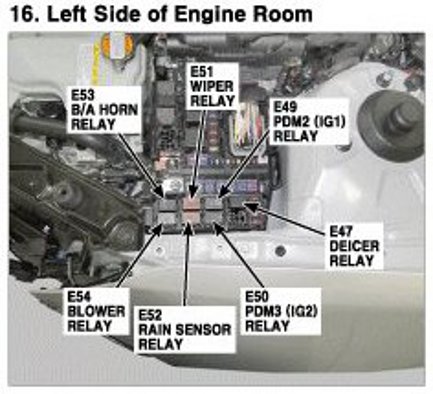 16. Left Side of Engine Room

E53
B/A HORN
RELAY

E51
WIPER
RELAY

E49
PDM2 (IG1)
RELAY

E47
DEICER
RELAY

E54
BLOWER
RELAY

E52
RAIN SENSOR
RELAY

E50
PDM3 (IG2)
RELAY