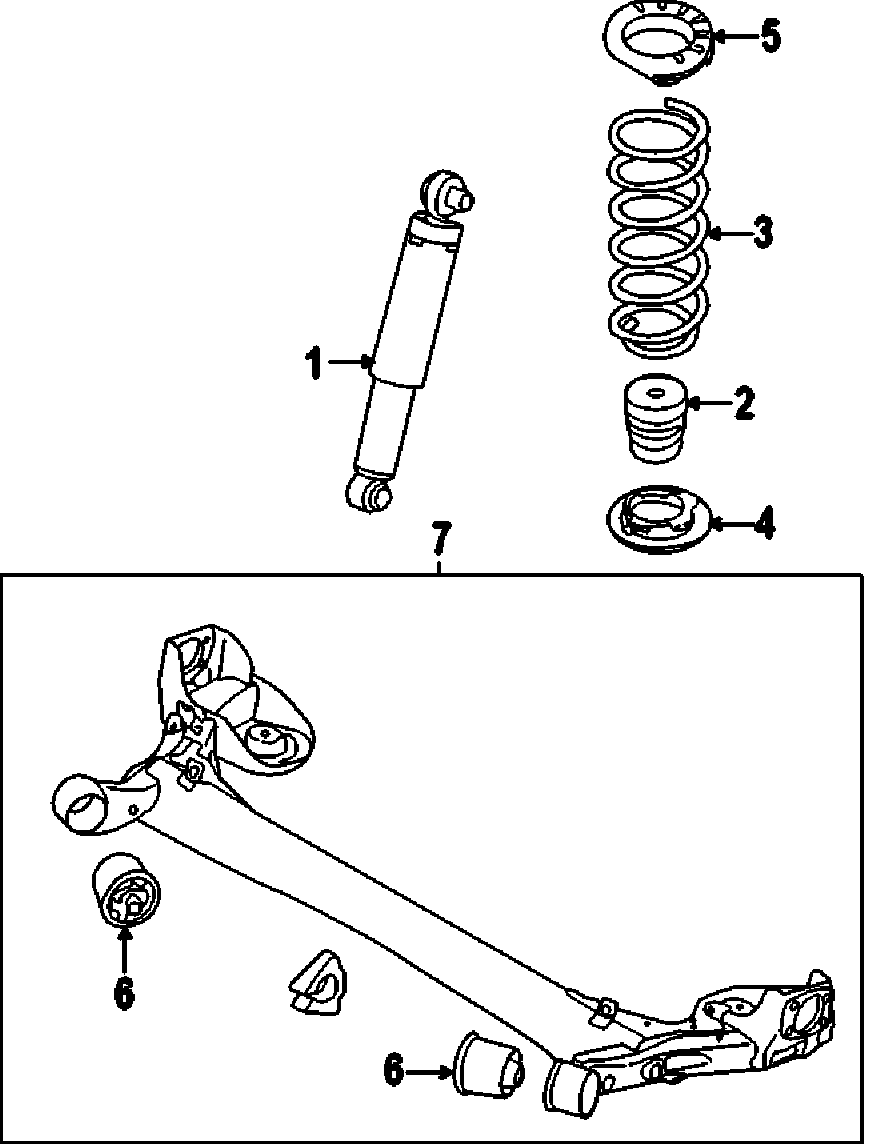 5
3
1
2
4
7
6
6