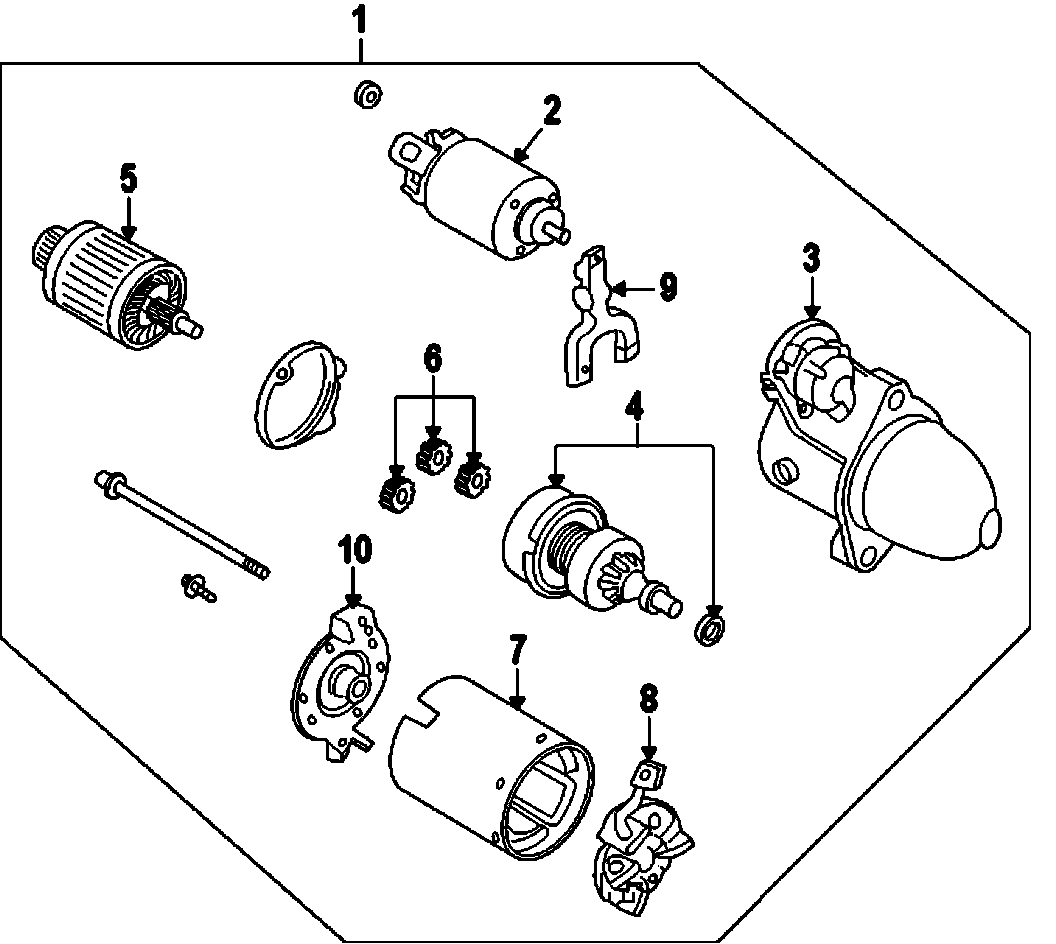 1
2
5
9
3
6
4
10
7
8