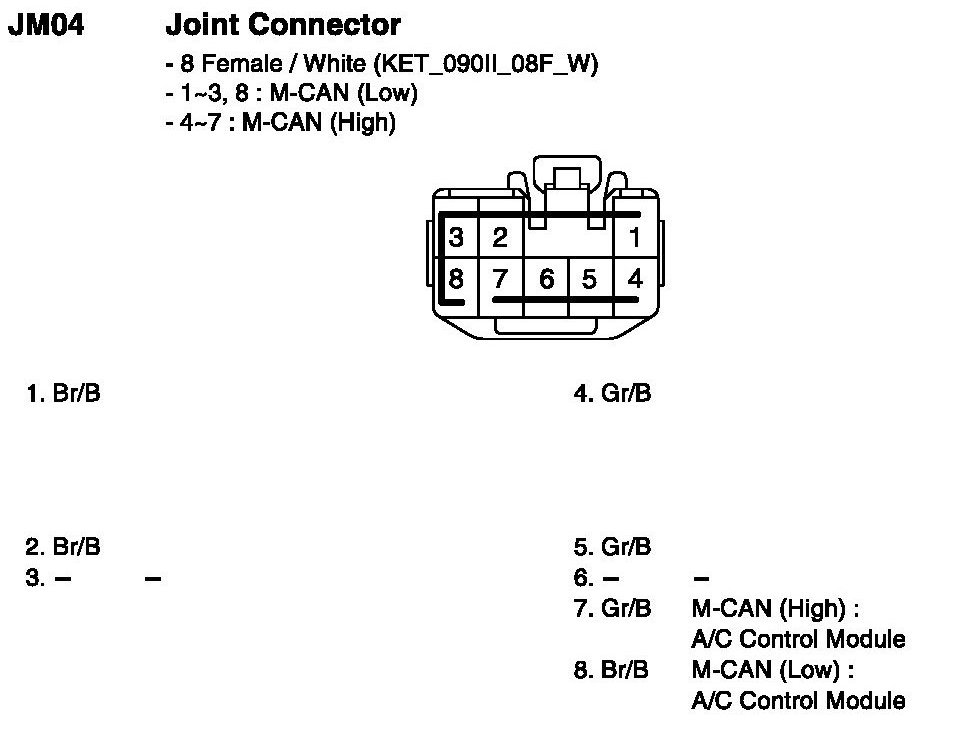 JM04 Joint Connector

- 8 Female / White (KET_090II_08F_W)
- 1~3, 8 : M-CAN (Low)
- 4~7 : M-CAN (High)

3 2 1
8 7 6 5 4

1. Br/B

2. Br/B
3. – –

4. Gr/B

5. Gr/B
6. – –
7. Gr/B M-CAN (High) : A/C Control Module
8. Br/B M-CAN (Low) : A/C Control Module