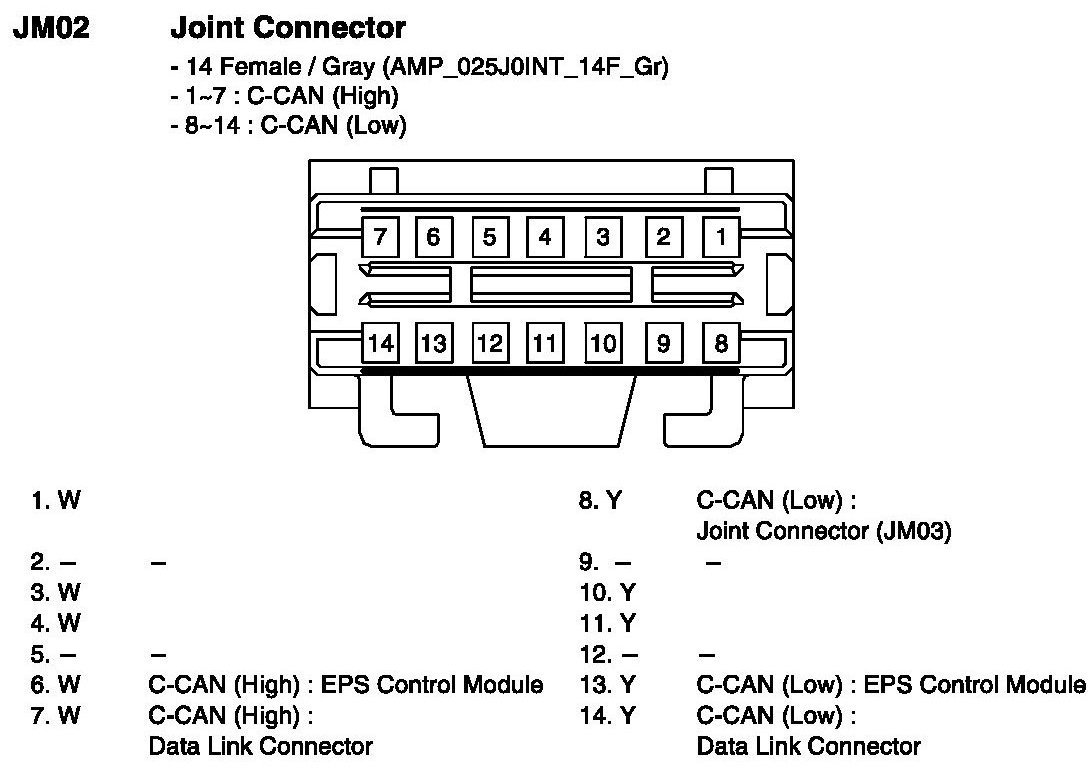 JM02 Joint Connector

- 14 Female / Gray (AMP_025J0INT_14F_Gr)
- 1~7 : C-CAN (High)
- 8~14 : C-CAN (Low)

7 6 5 4 3 2 1

14 13 12 11 10 9 8

1. W
2. – –
3. W
4. W
5. – –
6. W C-CAN (High) : EPS Control Module
7. W C-CAN (High) : Data Link Connector

8. Y C-CAN (Low) : Joint Connector (JM03)
9. – –
10. Y
11. Y
12. – –
13. Y C-CAN (Low) : EPS Control Module
14. Y C-CAN (Low) : Data Link Connector