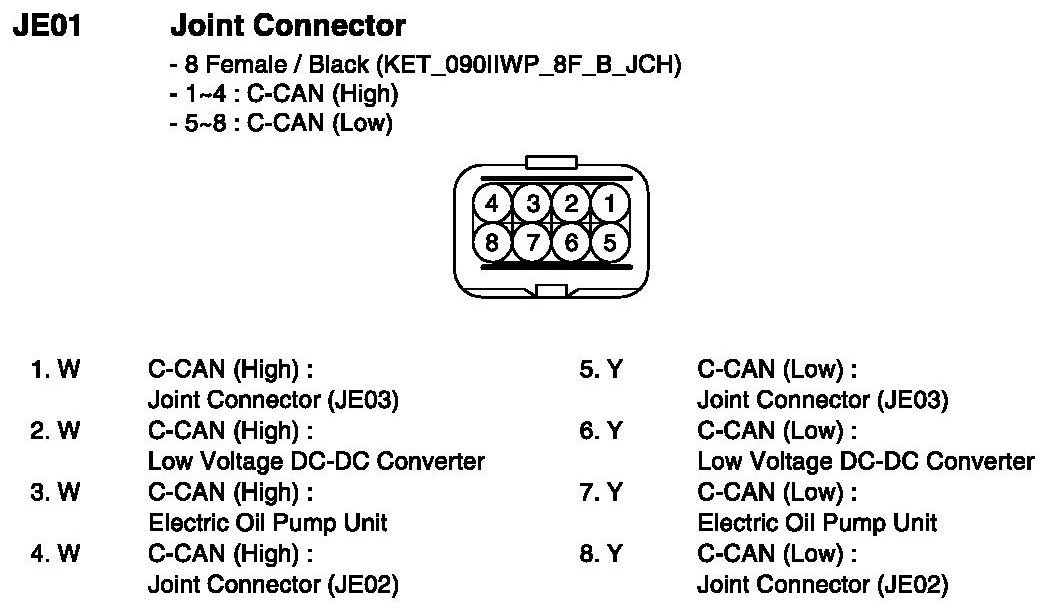 JE01 Joint Connector

- 8 Female / Black (KET_090IIWP_8F_B_JCH)
- 1~4 : C-CAN (High)
- 5~8 : C-CAN (Low)

4 3 2 1
8 7 6 5

1. W C-CAN (High) : Joint Connector (JE03)
2. W C-CAN (High) : Low Voltage DC-DC Converter
3. W C-CAN (High) : Electric Oil Pump Unit
4. W C-CAN (High) : Joint Connector (JE02)

5. Y C-CAN (Low) : Joint Connector (JE03)
6. Y C-CAN (Low) : Low Voltage DC-DC Converter
7. Y C-CAN (Low) : Electric Oil Pump Unit
8. Y C-CAN (Low) : Joint Connector (JE02)