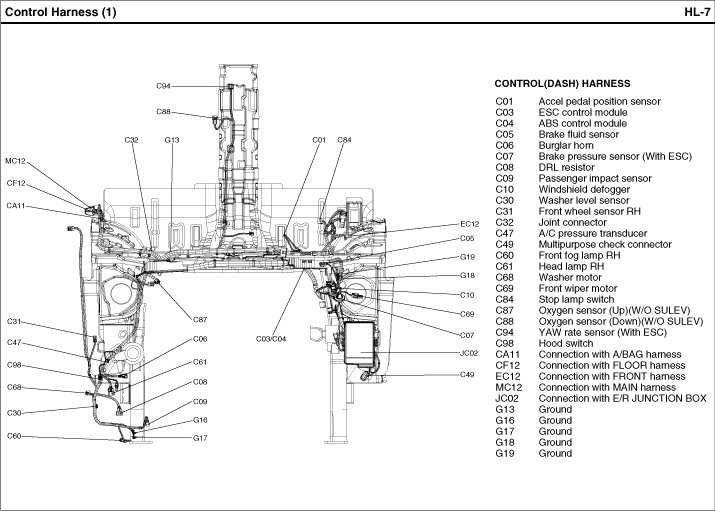 Control Harness (1)

HL-7

C94
C88
C32
G13
C01
C84
MC12
CF12
CA11
EC12
C05
G19
G18
C10
C69
C07
JC02
C49
C87
C03/C04
C31
C47
C98
C68
C30
C60
C06
C61
C08
C09
G16
G17

CONTROL(DASH) HARNESS

| | |
|---|---|
| C01 | Accel pedal position sensor |
| C03 | ESC control module |
| C04 | ABS control module |
| C05 | Brake fluid sensor |
| C06 | Burglar horn |
| C07 | Brake pressure sensor (With ESC) |
| C08 | DRL resistor |
| C09 | Passenger impact sensor |
| C10 | Windshield defogger |
| C30 | Washer level sensor |
| C31 | Front wheel sensor RH |
| C32 | Joint connector |
| C47 | A/C pressure transducer |
| C49 | Multipurpose check connector |
| C60 | Front fog lamp RH |
| C61 | Head lamp RH |
| C68 | Washer motor |
| C69 | Front wiper motor |
| C84 | Stop lamp switch |
| C87 | Oxygen sensor (Up)(W/O SULEV) |
| C88 | Oxygen sensor (Down)(W/O SULEV) |
| C94 | YAW rate sensor (With ESC) |
| C98 | Hood switch |
| CA11 | Connection with A/BAG harness |
| CF12 | Connection with FLOOR harness |
| EC12 | Connection with FRONT harness |
| MC12 | Connection with MAIN harness |
| JC02 | Connection with E/R JUNCTION BOX |
| G13 | Ground |
| G16 | Ground |
| G17 | Ground |
| G18 | Ground |
| G19 | Ground |