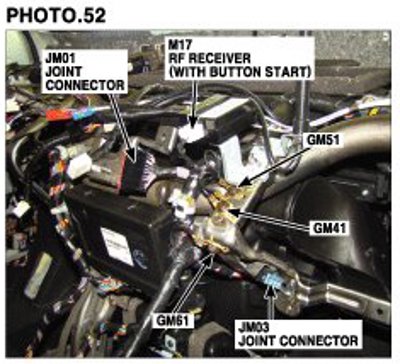 PHOTO.52

JM01
JOINT
CONNECTOR

M17
RF RECEIVER
(WITH BUTTON START)

GM51

GM41

GM61

JM03
JOINT CONNECTOR