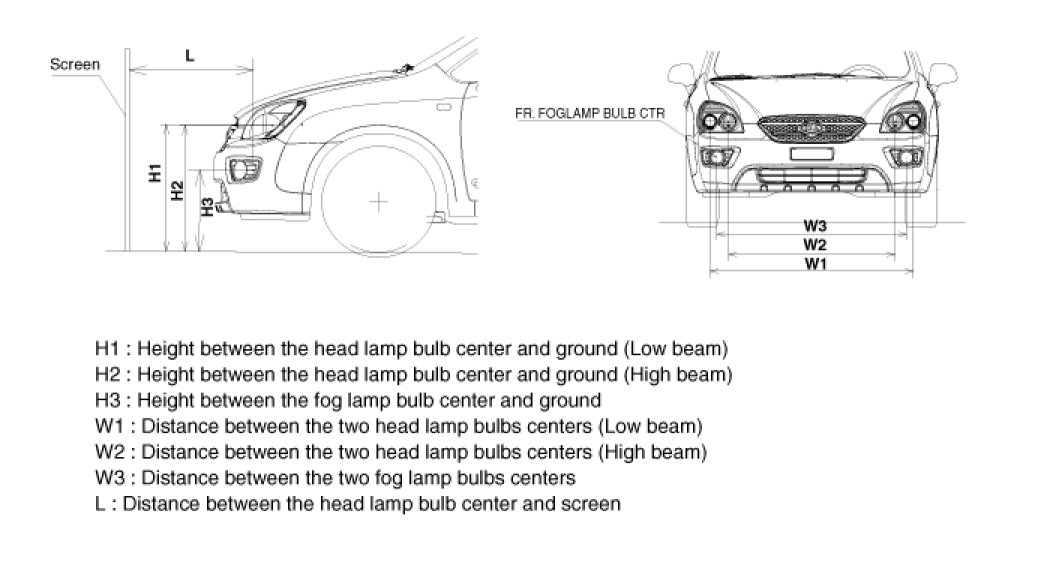 Screen
L
H1
H2
H3

FR. FOGLAMP BULB CTR
W3
W2
W1

H1 : Height between the head lamp bulb center and ground (Low beam)
H2 : Height between the head lamp bulb center and ground (High beam)
H3 : Height between the fog lamp bulb center and ground
W1 : Distance between the two head lamp bulbs centers (Low beam)
W2 : Distance between the two head lamp bulbs centers (High beam)
W3 : Distance between the two fog lamp bulbs centers
L : Distance between the head lamp bulb center and screen