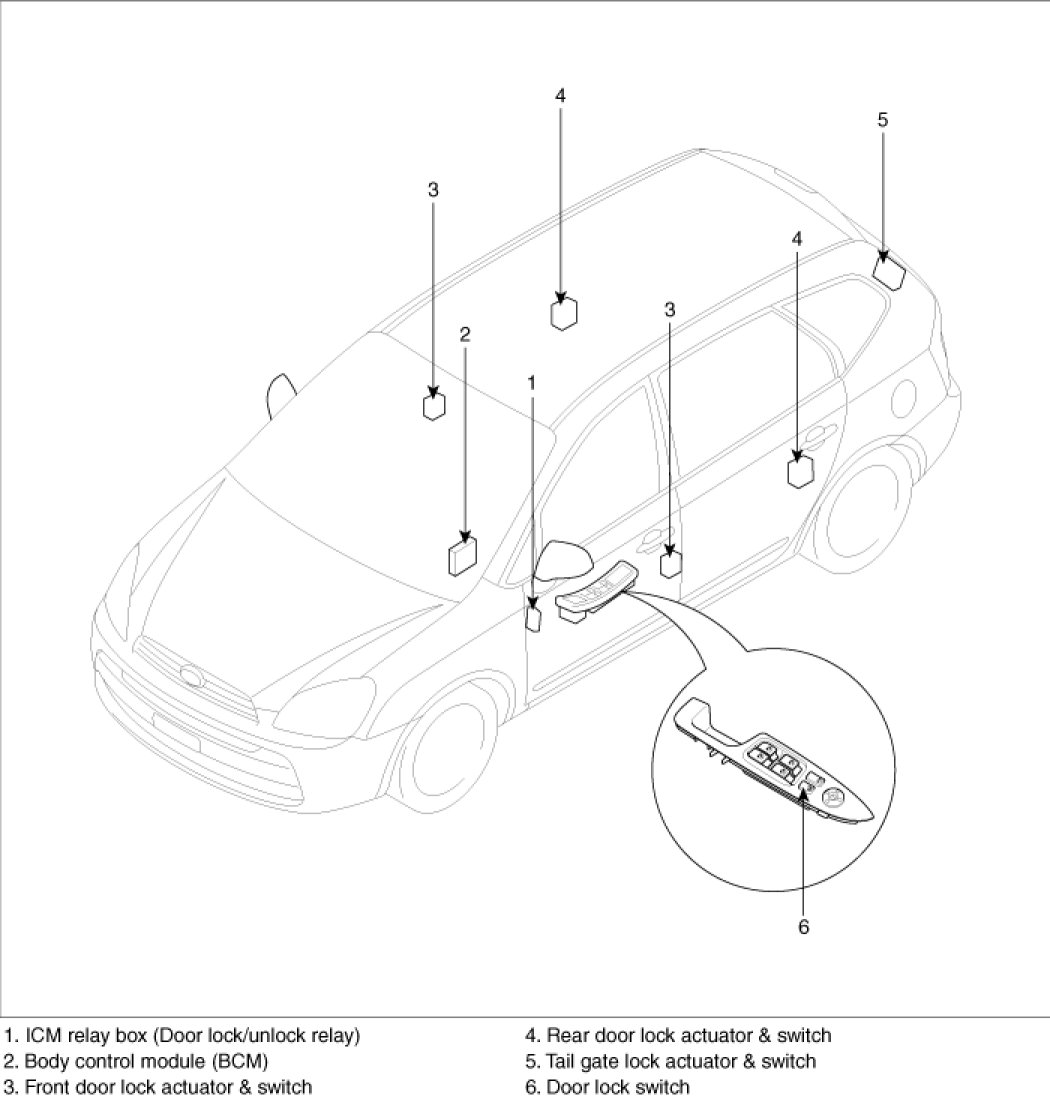 4

5

3

4

2

3

1

6

1. ICM relay box (Door lock/unlock relay)
2. Body control module (BCM)
3. Front door lock actuator & switch

4. Rear door lock actuator & switch
5. Tail gate lock actuator & switch
6. Door lock switch