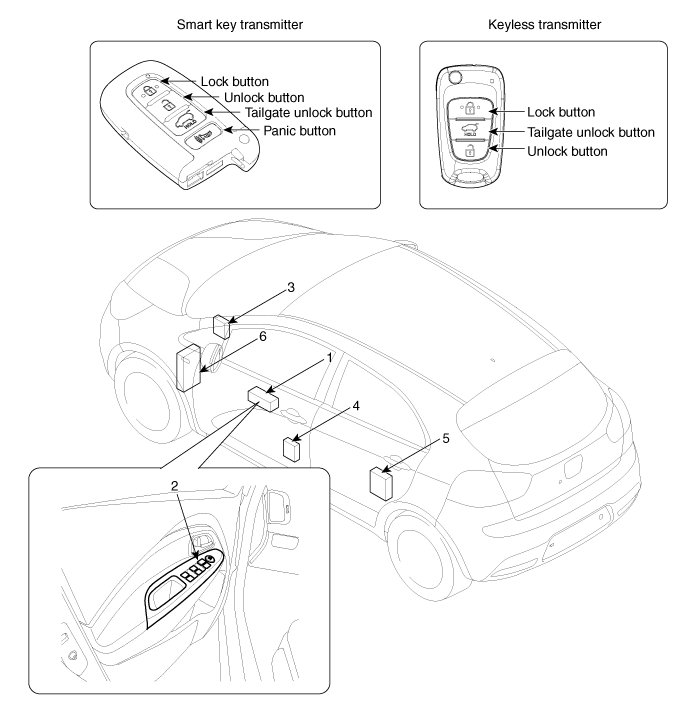 Smart key transmitter

Lock button
Unlock button
Tailgate unlock button
Panic button

HOLD

Keyless transmitter

Lock button
Tailgate unlock button
Unlock button

HOLD

3
6
1
4
5
2