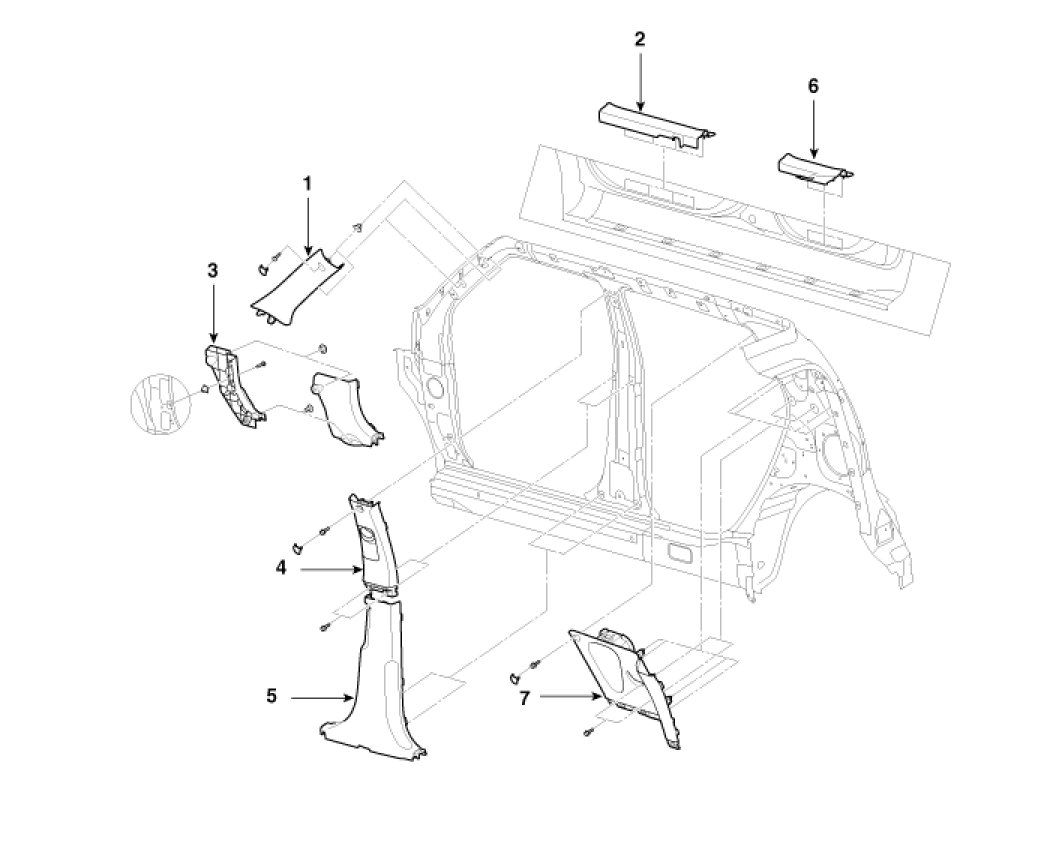 2
6
1
3
4
5
7