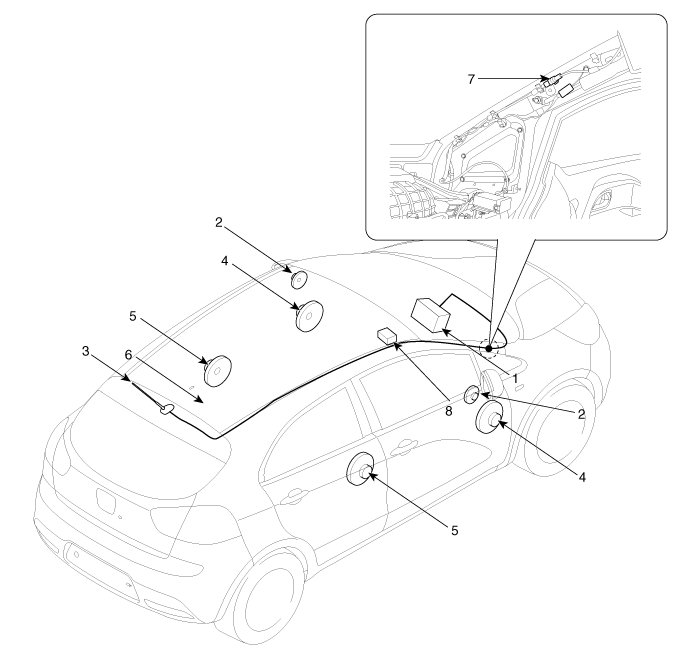 7
2
4
5
3
6
1
8
2
4
5