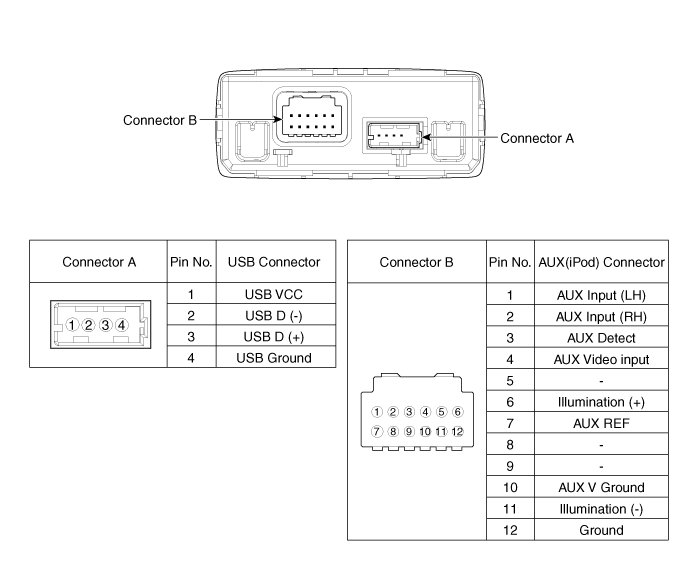 Connector B

Connector A

| Connector A | Pin No. | USB Connector |
|---|---|---|
| ① ② ③ ④ | 1 | USB VCC |
| | 2 | USB D (-) |
| | 3 | USB D (+) |
| | 4 | USB Ground |

| Connector B | Pin No. | AUX(iPod) Connector |
|---|---|---|
| ① ② ③ ④ ⑤ ⑥ ⑦ ⑧ ⑨ ⑩ ⑪ ⑫ | 1 | AUX Input (LH) |
| | 2 | AUX Input (RH) |
| | 3 | AUX Detect |
| | 4 | AUX Video input |
| | 5 | - |
| | 6 | Illumination (+) |
| | 7 | AUX REF |
| | 8 | - |
| | 9 | - |
| | 10 | AUX V Ground |
| | 11 | Illumination (-) |
| | 12 | Ground |