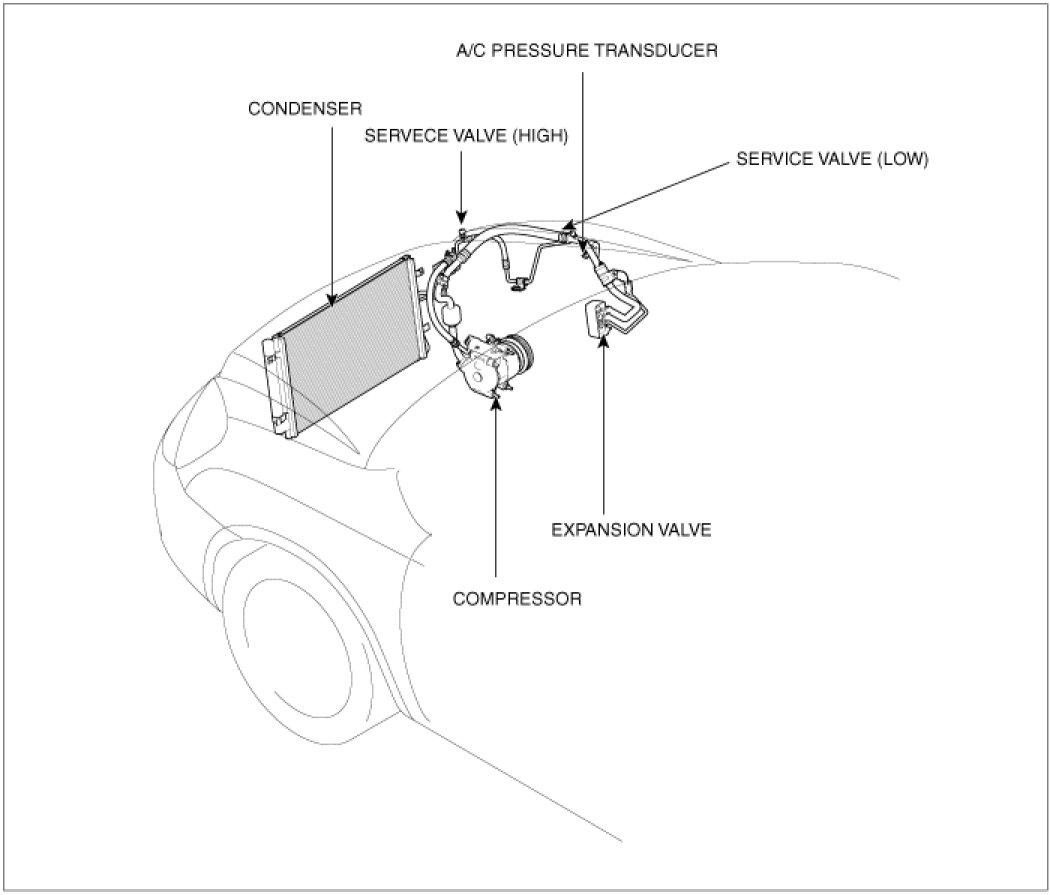 A/C PRESSURE TRANSDUCER

CONDENSER

SERVECE VALVE (HIGH)

SERVICE VALVE (LOW)

EXPANSION VALVE

COMPRESSOR