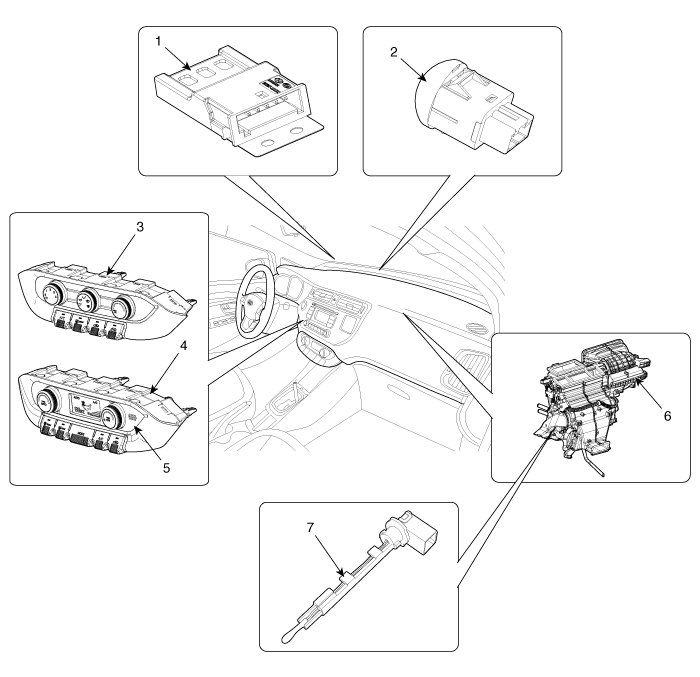 1
2
3
4
5
6
7