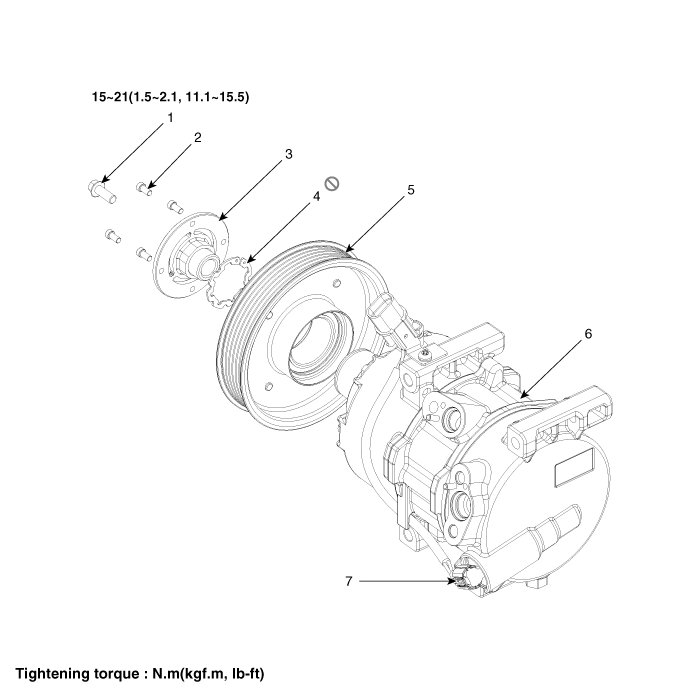 15~21(1.5~2.1, 11.1~15.5)

1

2

3

4

5

6

7

Tightening torque : N.m(kgf.m, lb-ft)